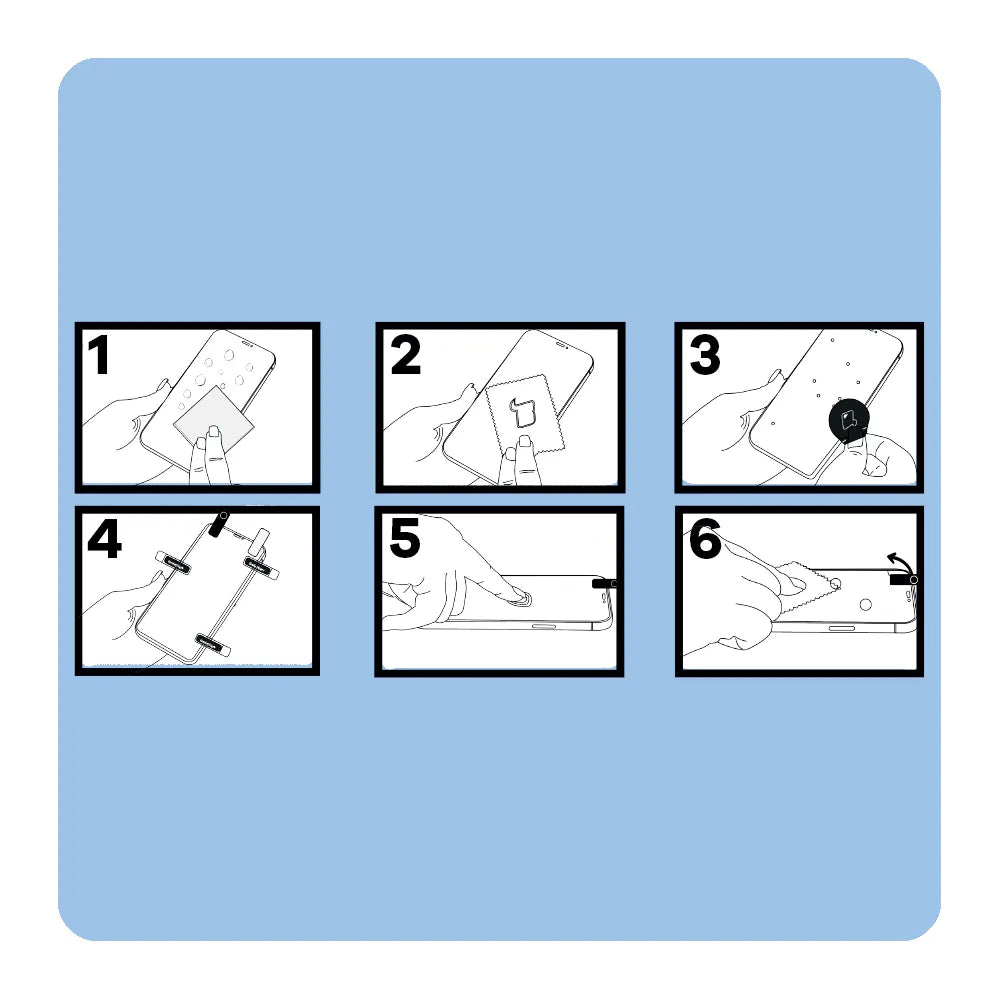 1

2

3

4

5

6