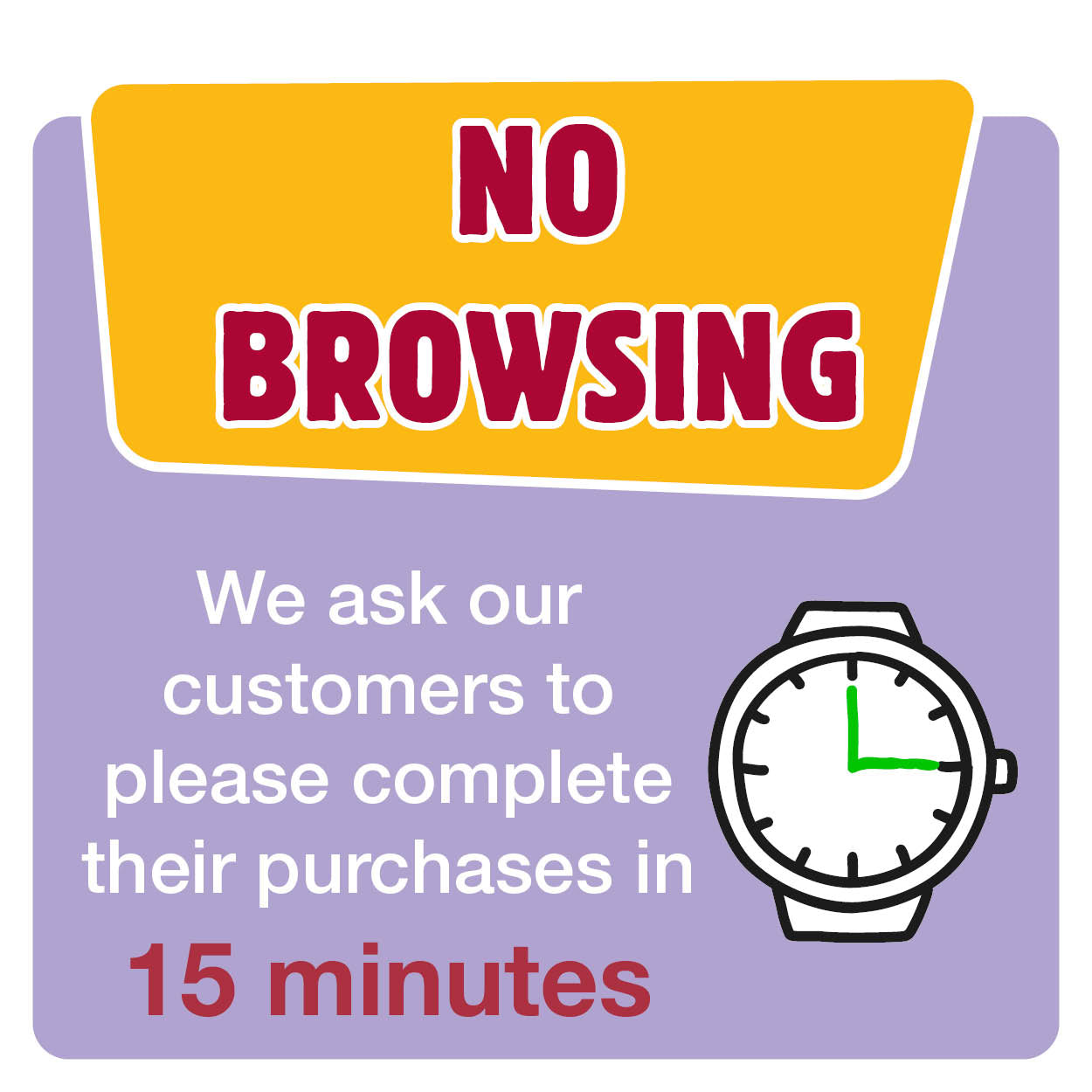 NO
BROWSING

We ask our customers to please complete their purchases in
15 minutes