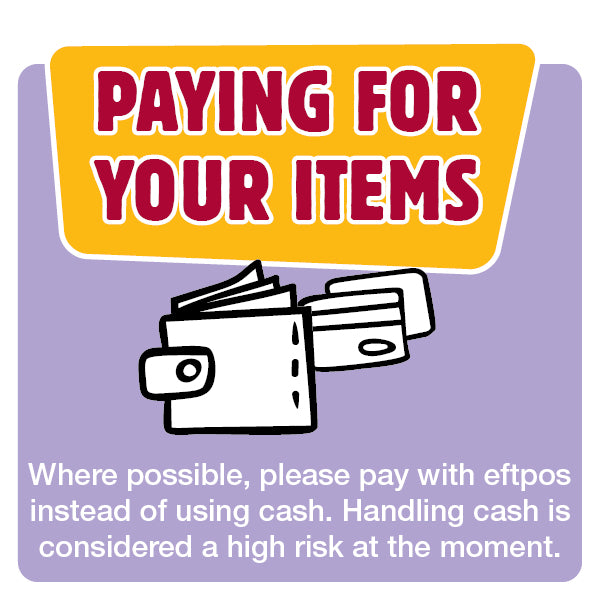 PAYING FOR YOUR ITEMS

Where possible, please pay with eftpos instead of using cash. Handling cash is considered a high risk at the moment.