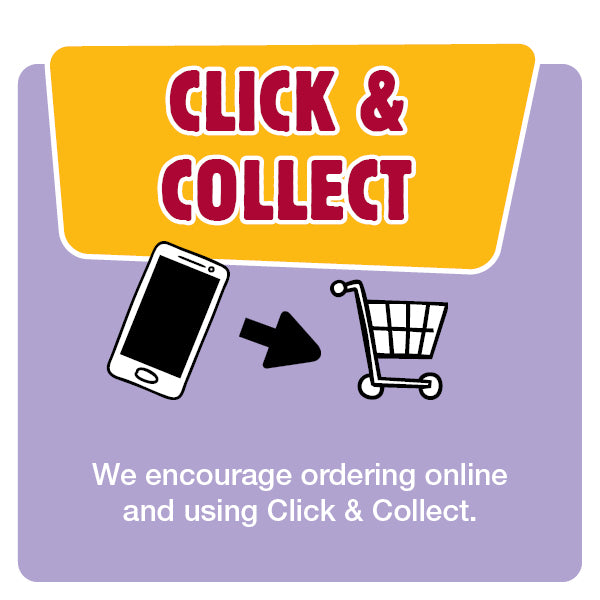 CLICK &
COLLECT

We encourage ordering online and using Click & Collect.