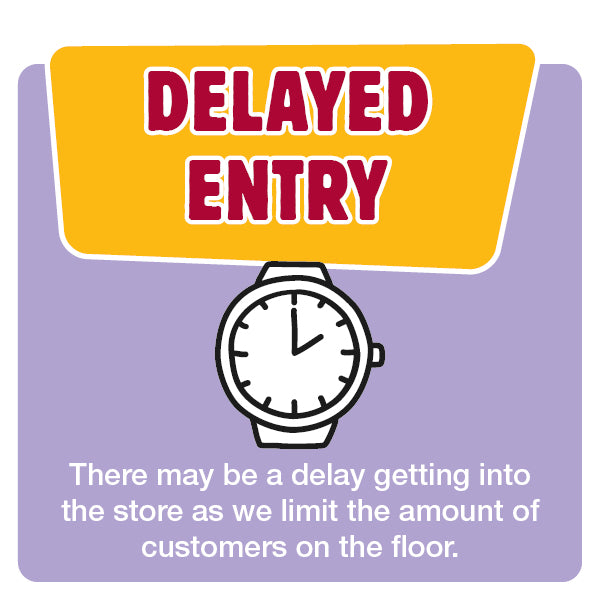 DELAYED ENTRY

There may be a delay getting into the store as we limit the amount of customers on the floor.