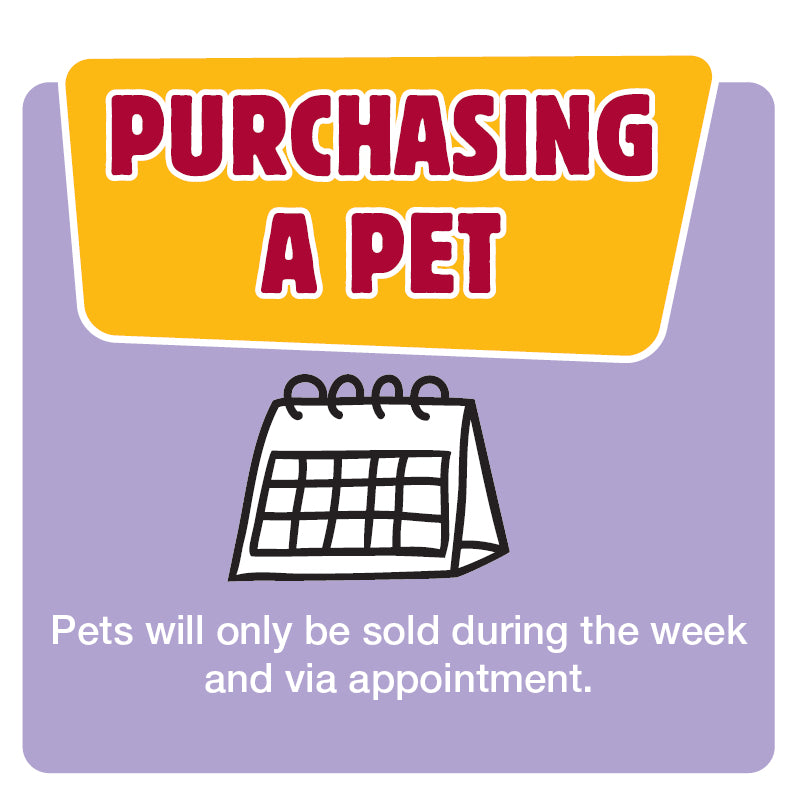 PURCHASING A PET

Pets will only be sold during the week and via appointment.