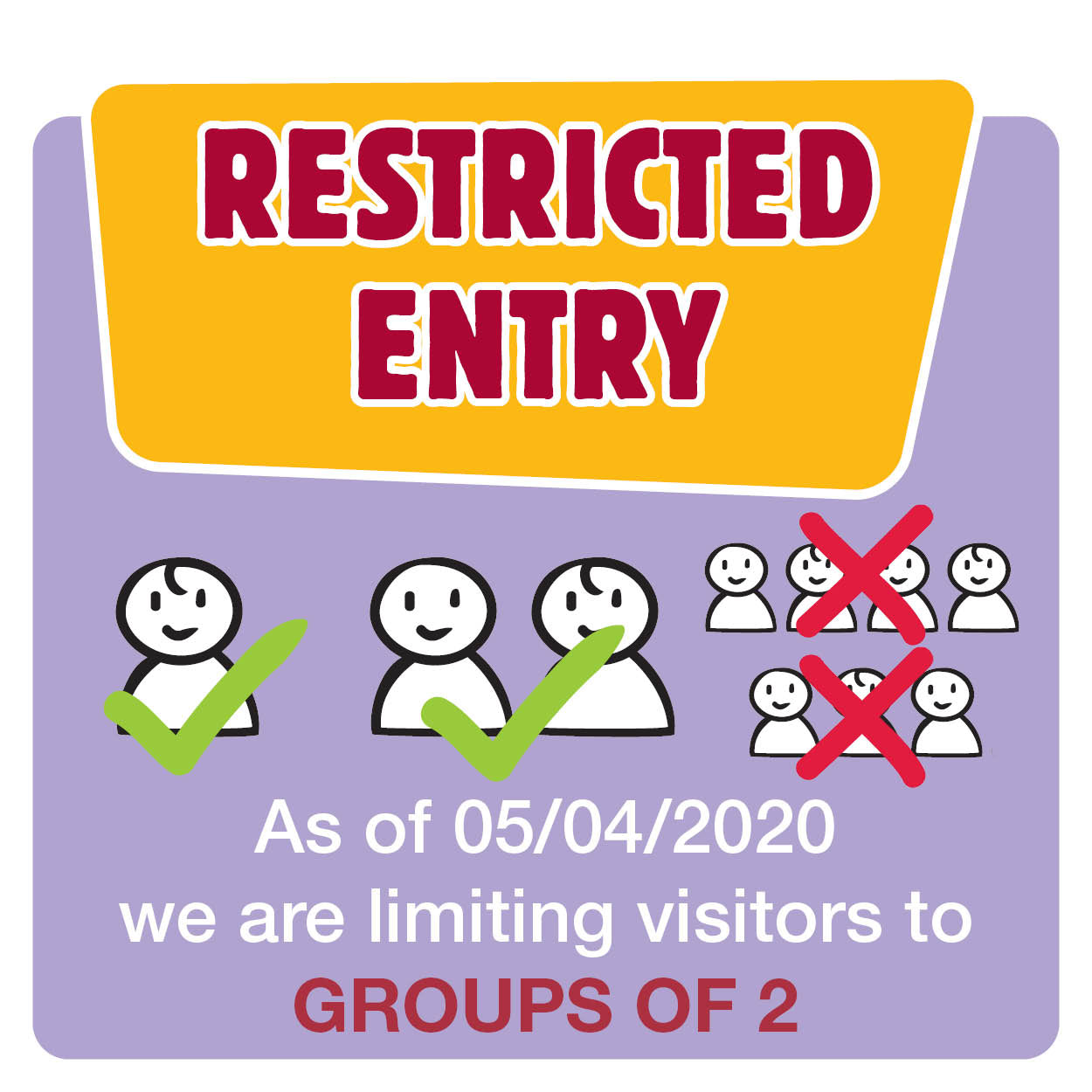 RESTRICTED ENTRY

As of 05/04/2020 we are limiting visitors to GROUPS OF 2