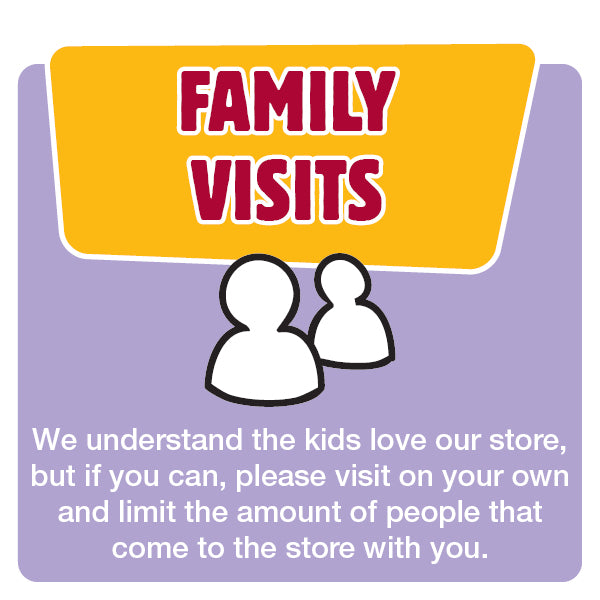 FAMILY VISITS

We understand the kids love our store, but if you can, please visit on your own and limit the amount of people that come to the store with you.