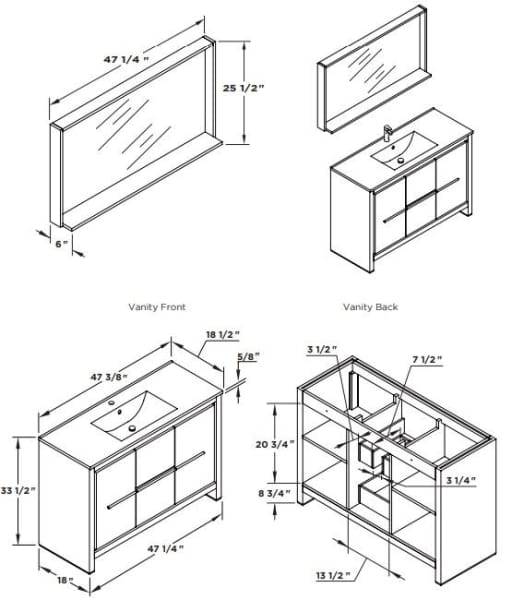 47 1/4 "

25 1/2"

6"

Vanity Front

Vanity Back

18 1/2"

5/8"

47 3/8"

33 1/2"

47 1/4"

18"

3 1/2"

7 1/2"

20 3/4"

8 3/4"

3 1/4"

13 1/2"