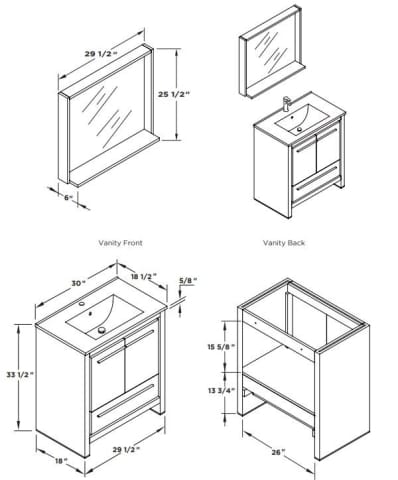 29 1/2"

25 1/2"

6"

Vanity Front

Vanity Back

30"

18 1/2"

5/8"

33 1/2"

18"

29 1/2"

15 5/8"

13 3/4"

26"