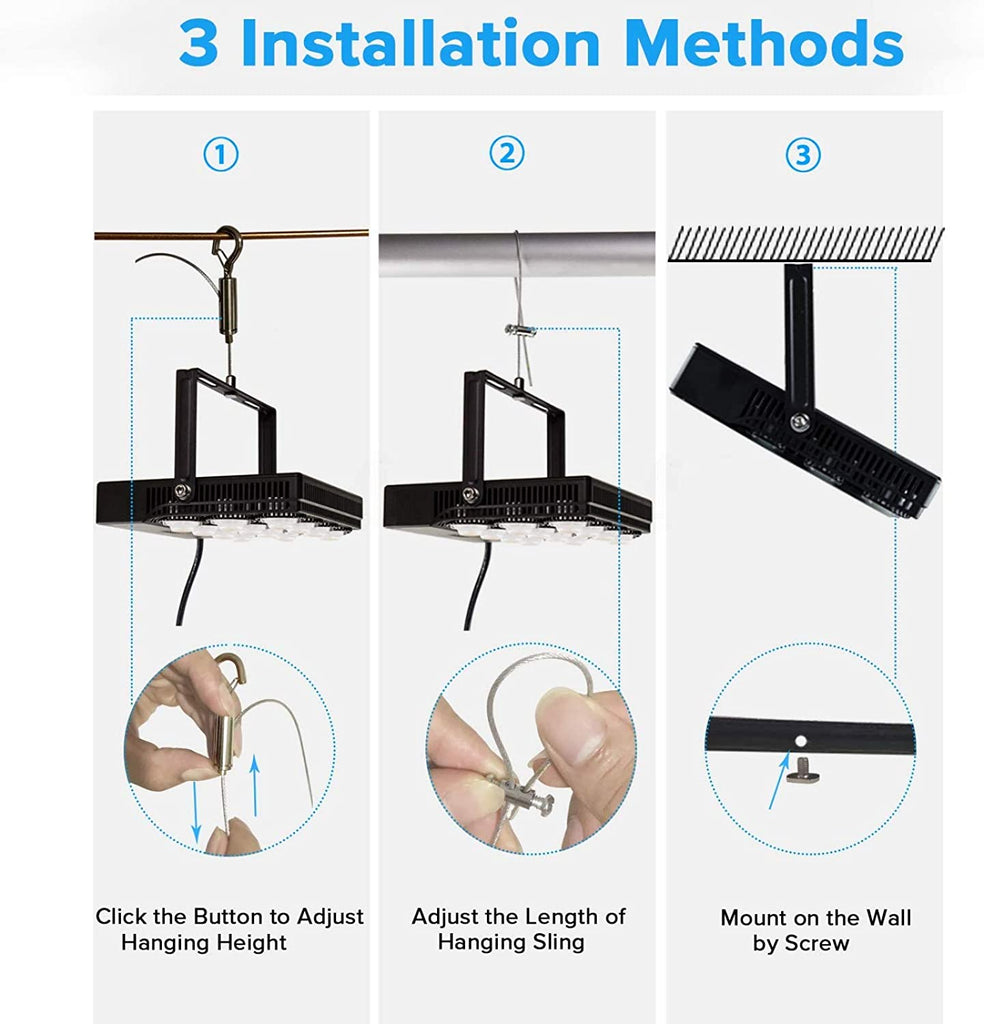 3 Installation Methods

①

Click the Button to Adjust Hanging Height

②

Adjust the Length of Hanging Sling

③

Mount on the Wall by Screw