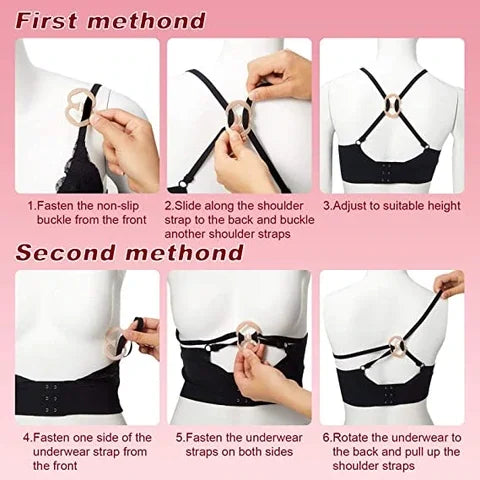 First methond

1.Fasten the non-slip buckle from the front

2.Slide along the shoulder strap to the back and buckle another shoulder straps

3.Adjust to suitable height

Second methond

4.Fasten one side of the underwear strap from the front

5.Fasten the underwear straps on both sides

6.Rotate the underwear to the back and pull up the shoulder straps