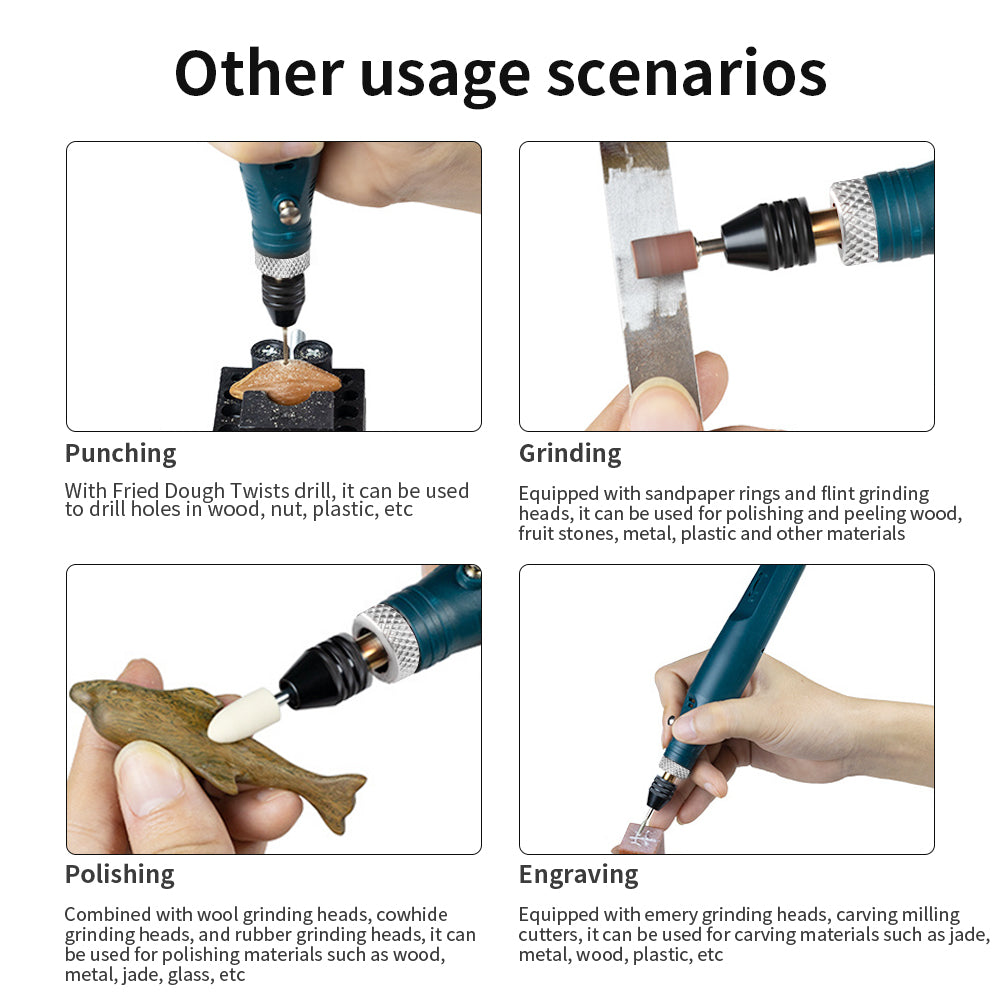 Other usage scenarios

Punching

With Fried Dough Twists drill, it can be used to drill holes in wood, nut, plastic, etc

Grinding

Equipped with sandpaper rings and flint grinding heads, it can be used for polishing and peeling wood, fruit stones, metal, plastic and other materials

Polishing

Combined with wool grinding heads, cowhide grinding heads, and rubber grinding heads, it can be used for polishing materials such as wood, metal, jade, glass, etc

Engraving

Equipped with emery grinding heads, carving milling cutters, it can be used for carving materials such as jade, metal, wood, plastic, etc