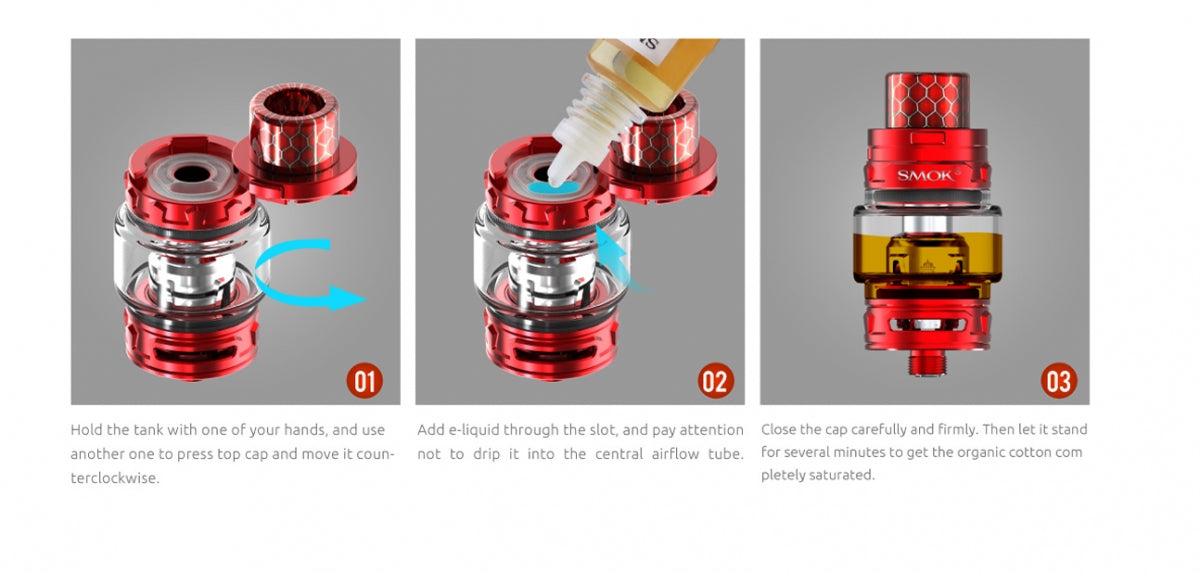 01

Hold the tank with one of your hands, and use another one to press top cap and move it counterclockwise.

02

Add e-liquid through the slot, and pay attention not to drip it into the central airflow tube.

SMOK

03

Close the cap carefully and firmly. Then let it stand for several minutes to get the organic cotton com pletely saturated.