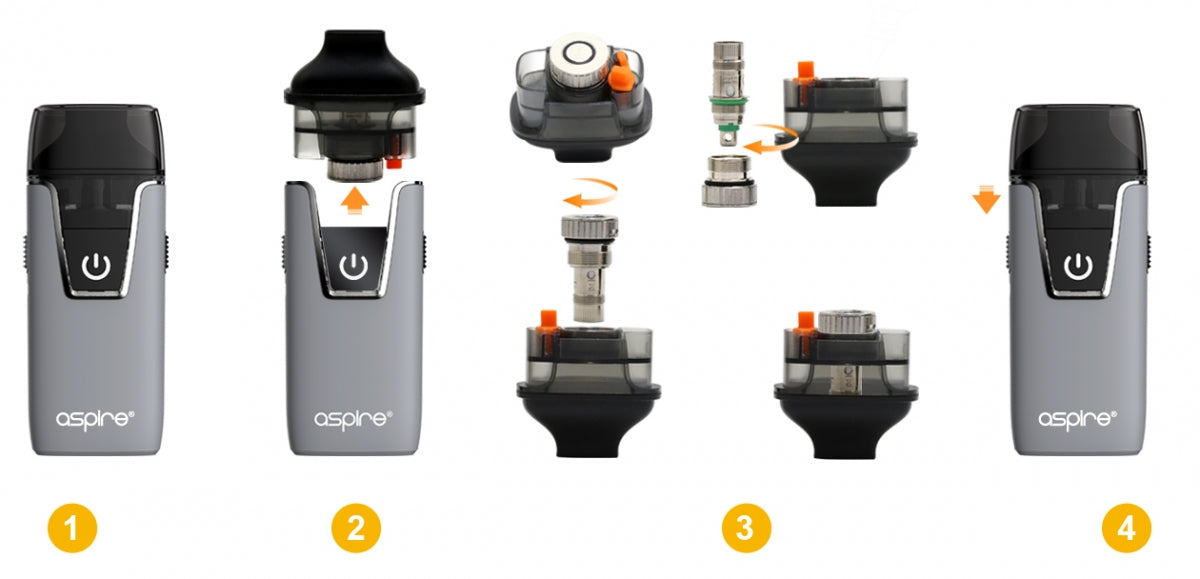 aspire®

aspire®

aspire®

1

2

3

4