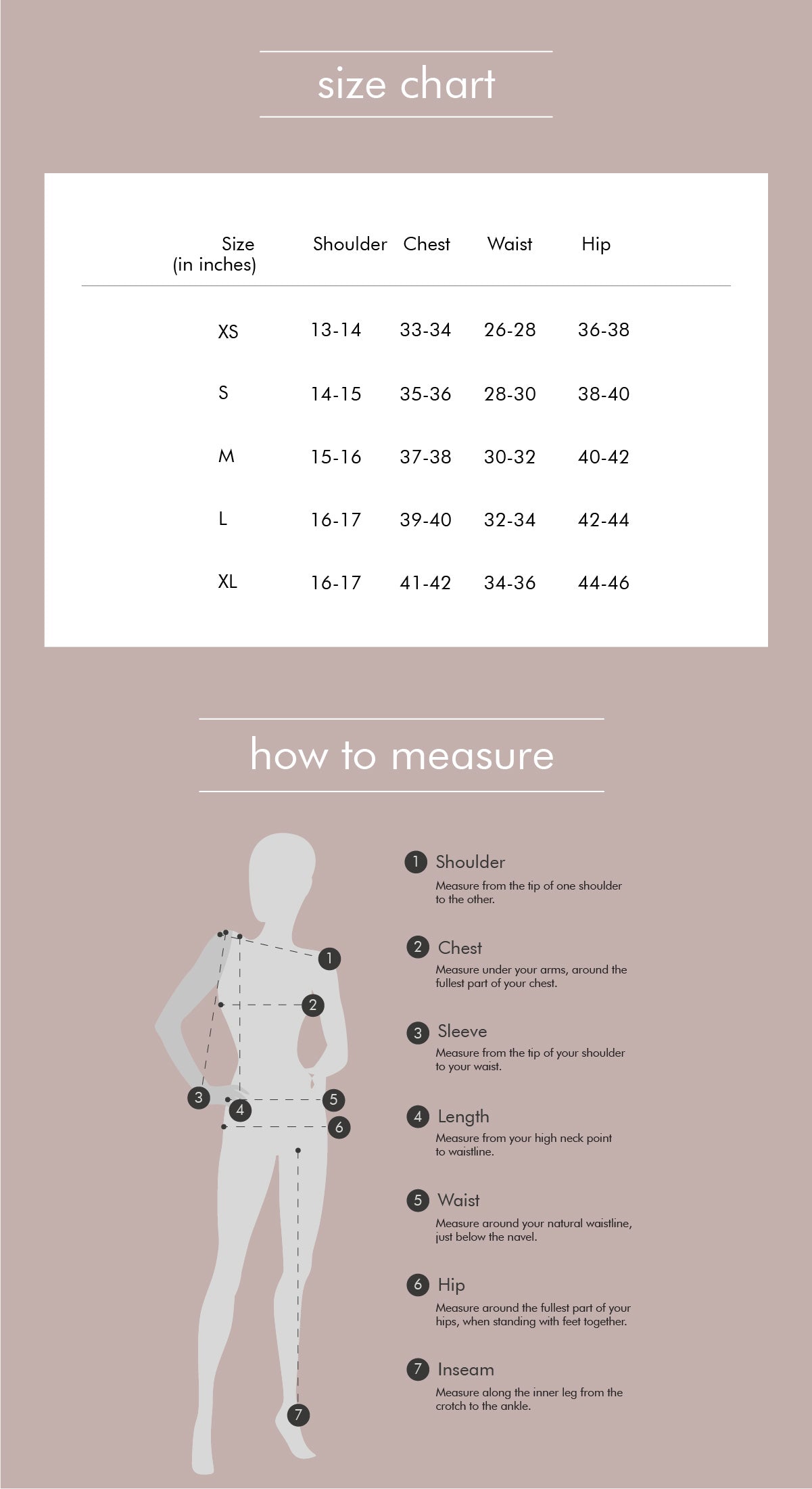 size chart

| Size (in inches) | Shoulder | Chest | Waist | Hip |
|---|---|---|---|---|
| XS | 13-14 | 33-34 | 26-28 | 36-38 |
| S | 14-15 | 35-36 | 28-30 | 38-40 |
| M | 15-16 | 37-38 | 30-32 | 40-42 |
| L | 16-17 | 39-40 | 32-34 | 42-44 |
| XL | 16-17 | 41-42 | 34-36 | 44-46 |

how to measure

1 2 3 4 5 6 7

1 Shoulder
Measure from the tip of one shoulder to the other.

2 Chest
Measure under your arms, around the fullest part of your chest.

3 Sleeve
Measure from the tip of your shoulder to your waist.

4 Length
Measure from your high neck point to waistline.

5 Waist
Measure around your natural waistline, just below the navel.

6 Hip
Measure around the fullest part of your hips, when standing with feet together.

7 Inseam
Measure along the inner leg from the crotch to the ankle.