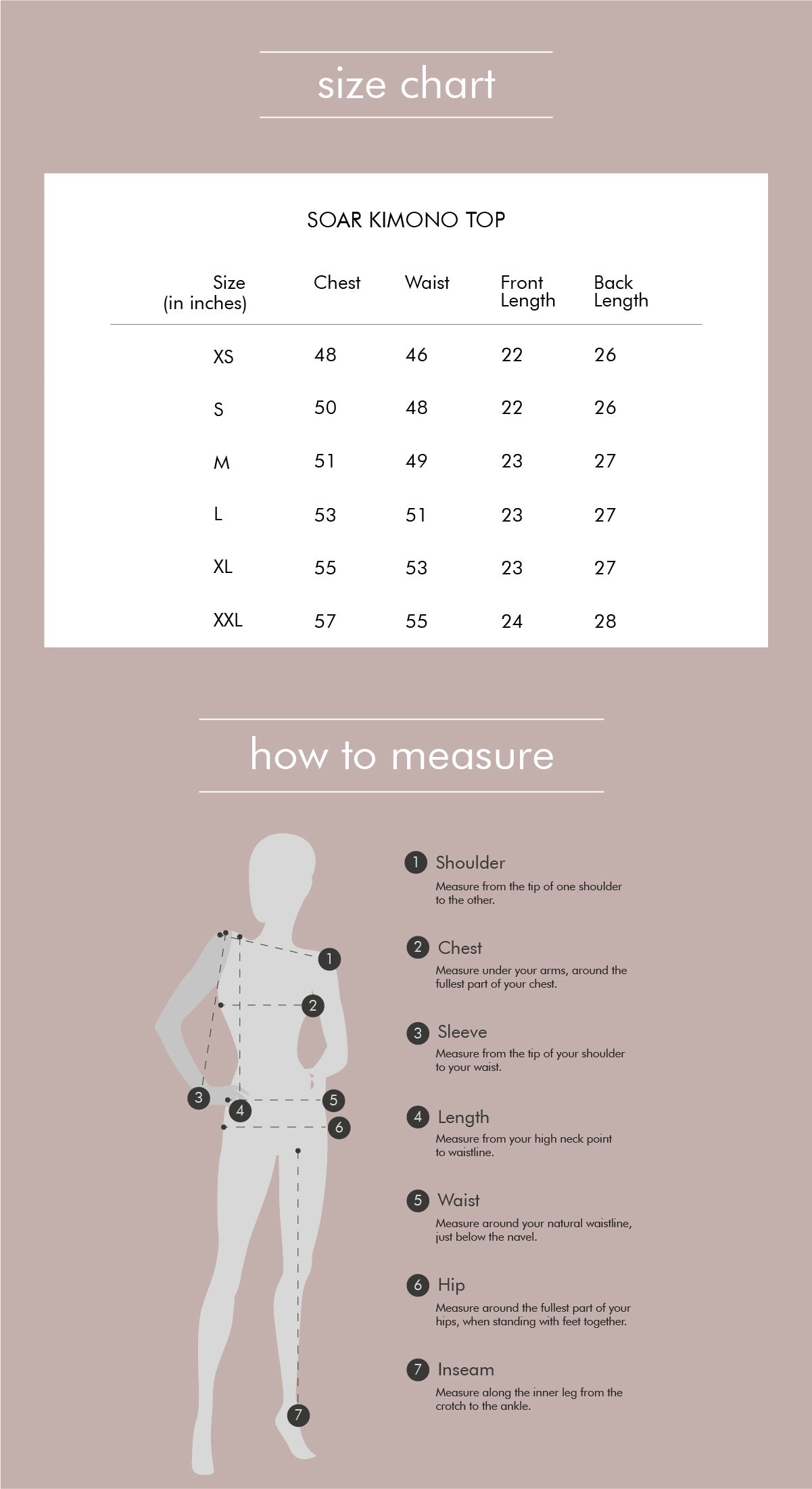 size chart

SOAR KIMONO TOP

| Size (in inches) | Chest | Waist | Front Length | Back Length |
|---|---|---|---|---|
| XS | 48 | 46 | 22 | 26 |
| S | 50 | 48 | 22 | 26 |
| M | 51 | 49 | 23 | 27 |
| L | 53 | 51 | 23 | 27 |
| XL | 55 | 53 | 23 | 27 |
| XXL | 57 | 55 | 24 | 28 |

how to measure

1 2 3 4 5 6 7

1 Shoulder
Measure from the tip of one shoulder to the other.

2 Chest
Measure under your arms, around the fullest part of your chest.

3 Sleeve
Measure from the tip of your shoulder to your waist.

4 Length
Measure from your high neck point to waistline.

5 Waist
Measure around your natural waistline, just below the navel.

6 Hip
Measure around the fullest part of your hips, when standing with feet together.

7 Inseam
Measure along the inner leg from the crotch to the ankle.