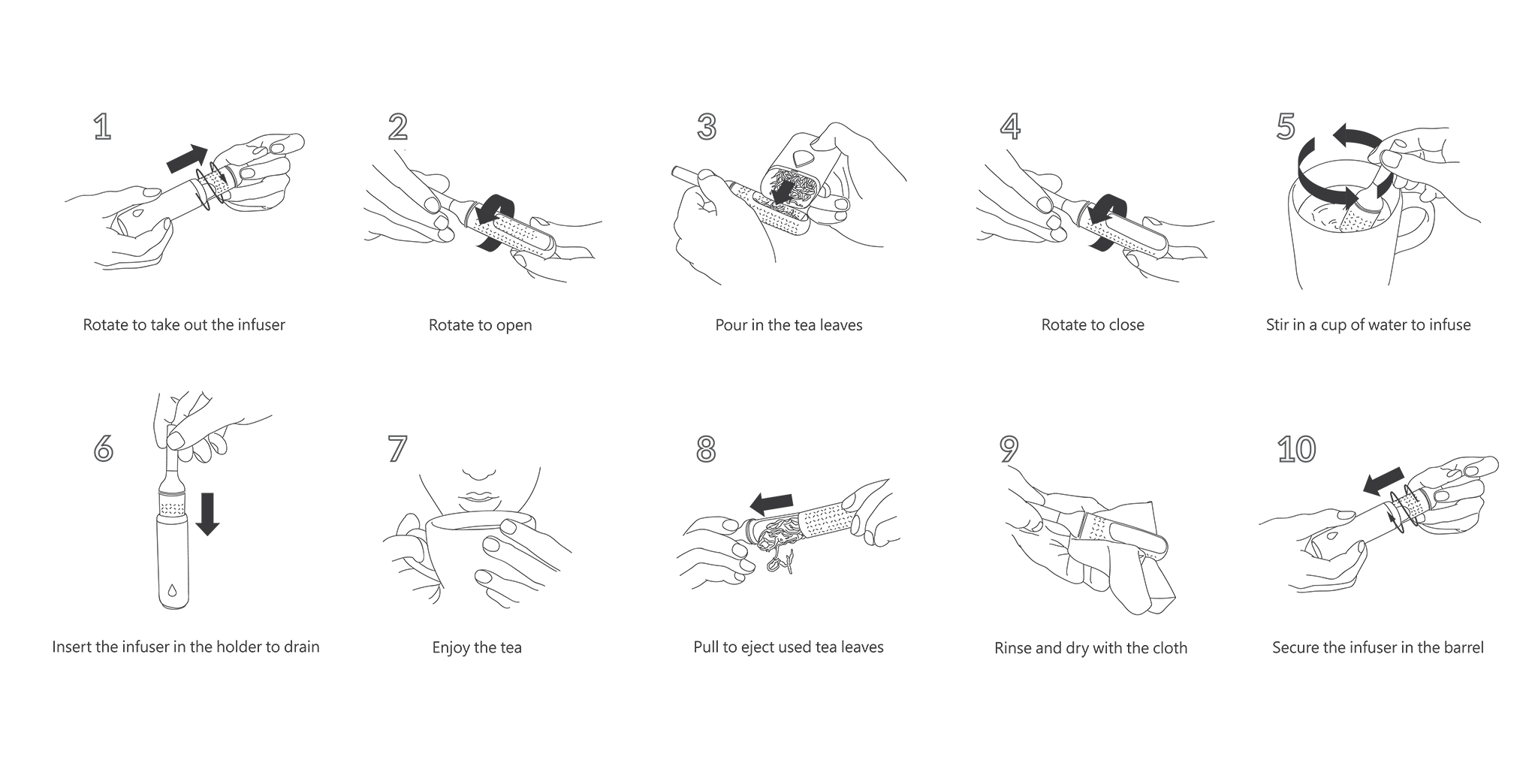 1

Rotate to take out the infuser

2

Rotate to open

3

Pour in the tea leaves

4

Rotate to close

5

Stir in a cup of water to infuse

6

Insert the infuser in the holder to drain

7

Enjoy the tea

8

Pull to eject used tea leaves

9

Rinse and dry with the cloth

10

Secure the infuser in the barrel