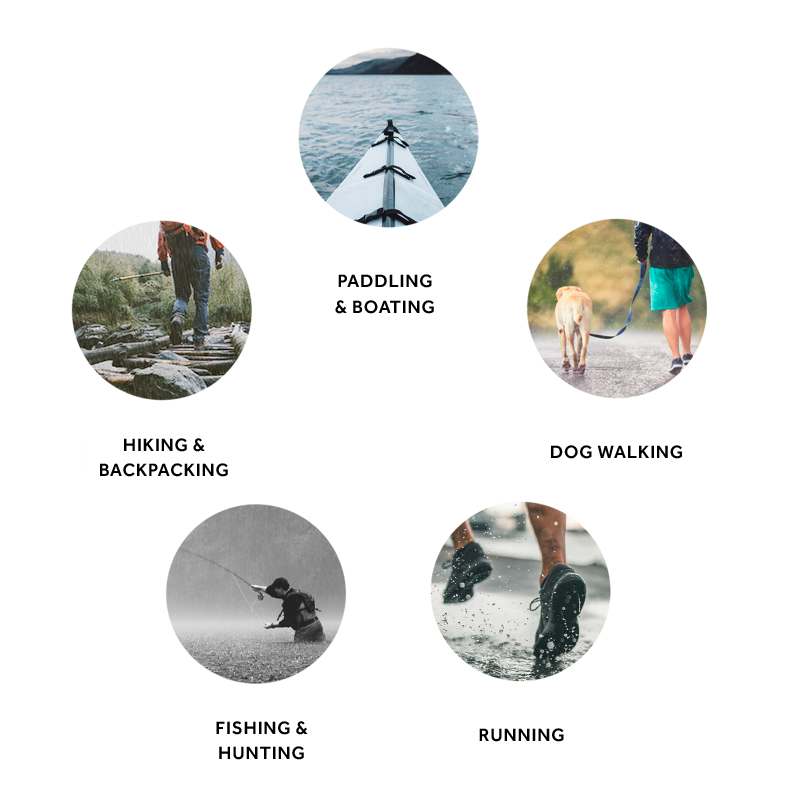 PADDLING & BOATING

HIKING & BACKPACKING

DOG WALKING

FISHING & HUNTING

RUNNING