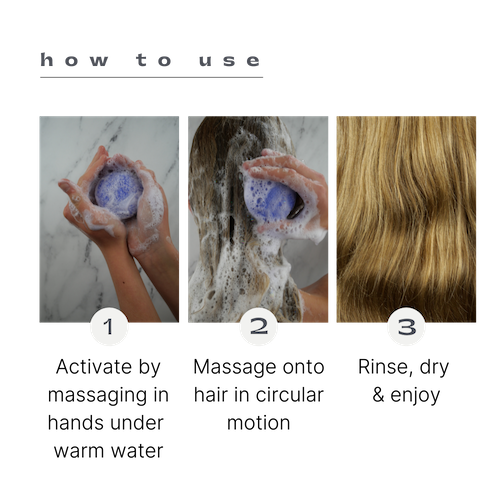 how to use

1

Activate by massaging in hands under warm water

2

Massage onto hair in circular motion

3

Rinse, dry & enjoy