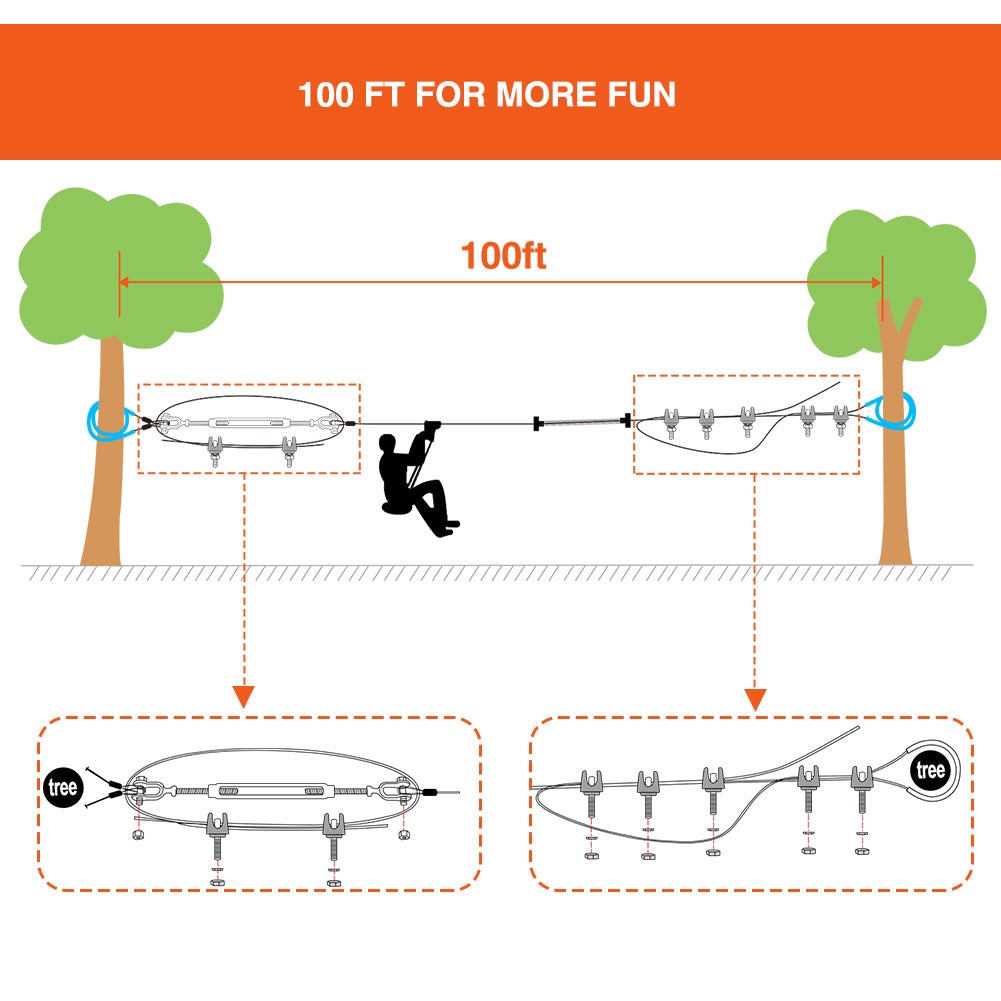 100 FT FOR MORE FUN

100ft

tree

tree