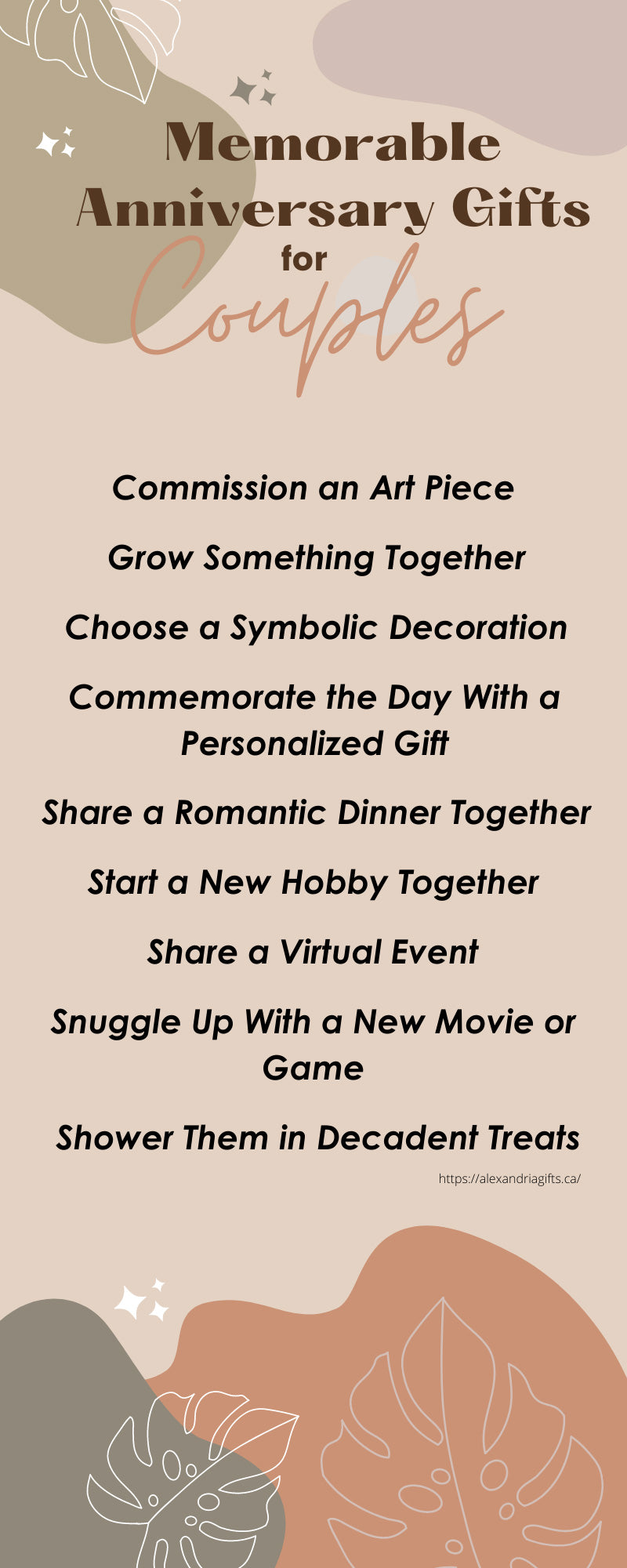 Memorable Anniversary Gifts for Couples

Commission an Art Piece

Grow Something Together

Choose a Symbolic Decoration

Commemorate the Day With a Personalized Gift

Share a Romantic Dinner Together

Start a New Hobby Together

Share a Virtual Event

Snuggle Up With a New Movie or Game

Shower Them in Decadent Treats

https://alexandriagifts.ca/