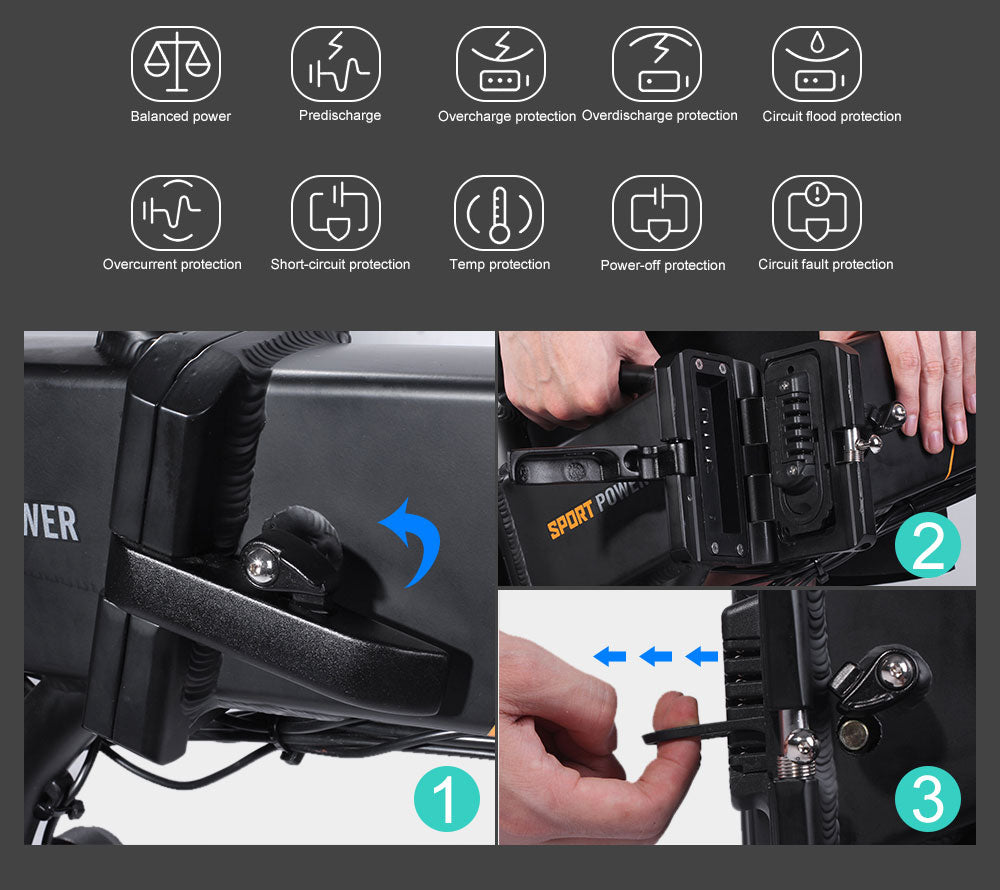 Balanced power
Predischarge
Overcharge protection
Overdischarge protection
Circuit flood protection

Overcurrent protection
Short-circuit protection
Temp protection
Power-off protection
Circuit fault protection

NER

1

SPORT POWER

2

3