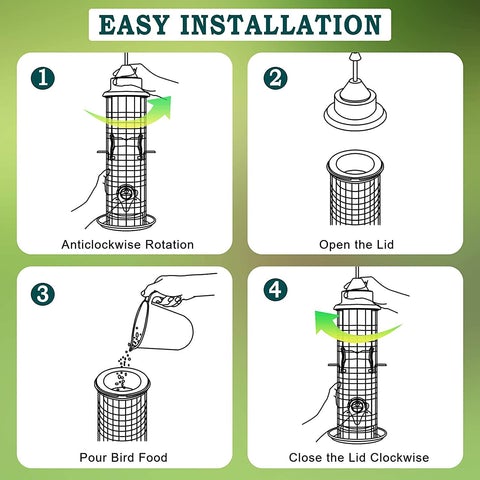 EASY INSTALLATION

1

Anticlockwise Rotation

2

Open the Lid

3

Pour Bird Food

4

Close the Lid Clockwise