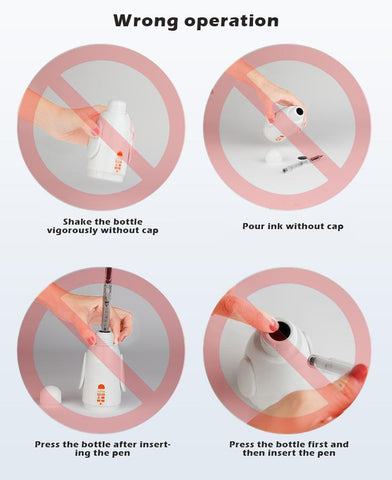 Wrong operation

Shake the bottle vigorously without cap

Pour ink without cap

Press the bottle after inserting the pen

Press the bottle first and then insert the pen