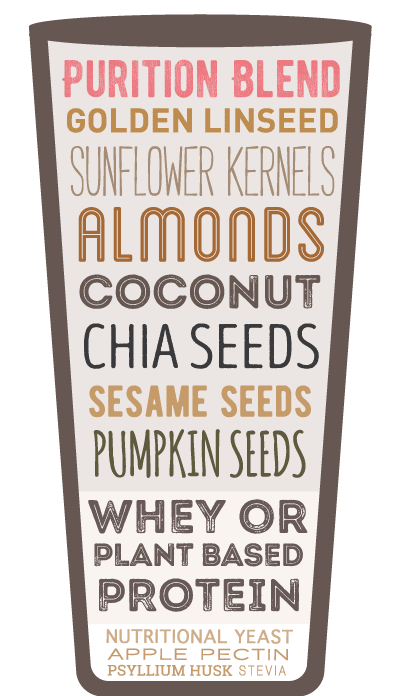 PURITION BLEND
GOLDEN LINSEED
SUNFLOWER KERNELS
ALMONDS
COCONUT
CHIA SEEDS
SESAME SEEDS
PUMPKIN SEEDS

WHEY OR
PLANT BASED
PROTEIN

NUTRITIONAL YEAST
APPLE PECTIN
PSYLLIUM HUSK STEVIA