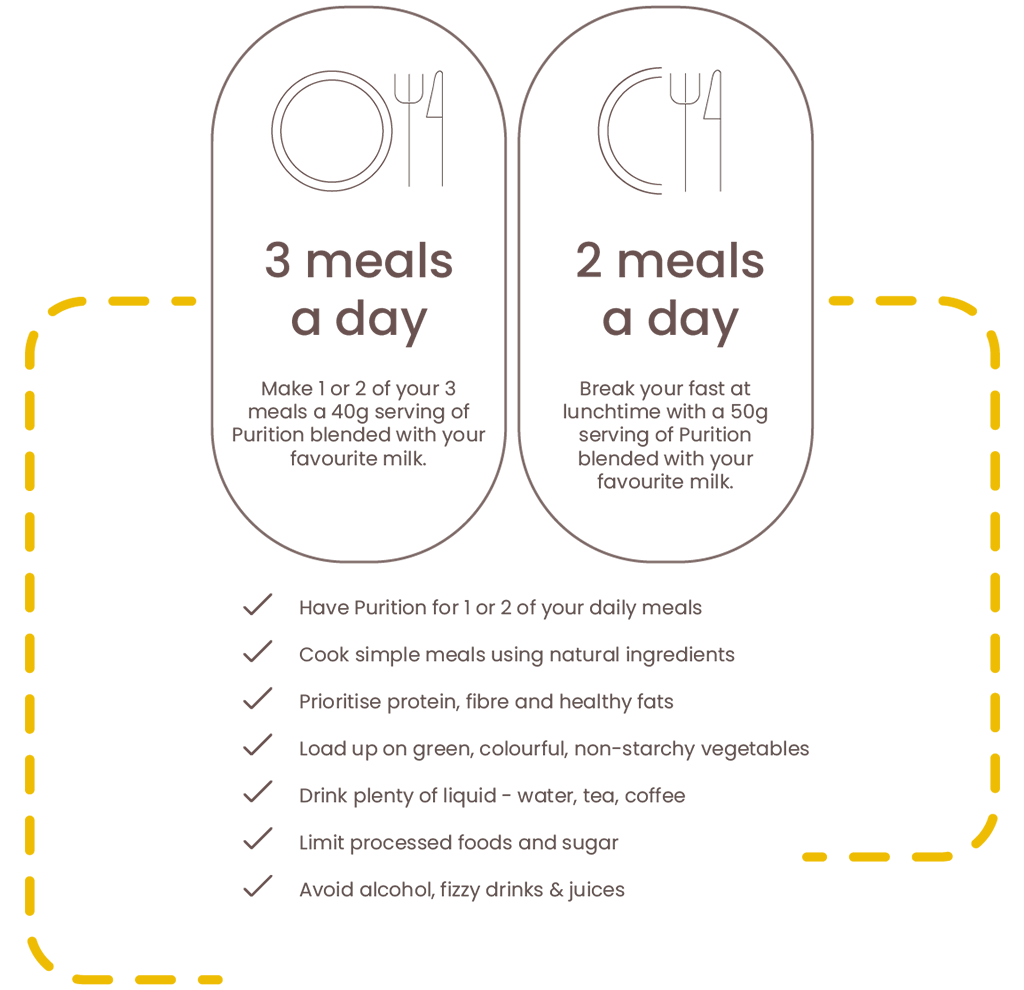 3 meals a day

Make 1 or 2 of your 3 meals a 40g serving of Purition blended with your favourite milk.

2 meals a day

Break your fast at lunchtime with a 50g serving of Purition blended with your favourite milk.

Have Purition for 1 or 2 of your daily meals

Cook simple meals using natural ingredients

Prioritise protein, fibre and healthy fats

Load up on green, colourful, non-starchy vegetables

Drink plenty of liquid - water, tea, coffee

Limit processed foods and sugar

Avoid alcohol, fizzy drinks & juices