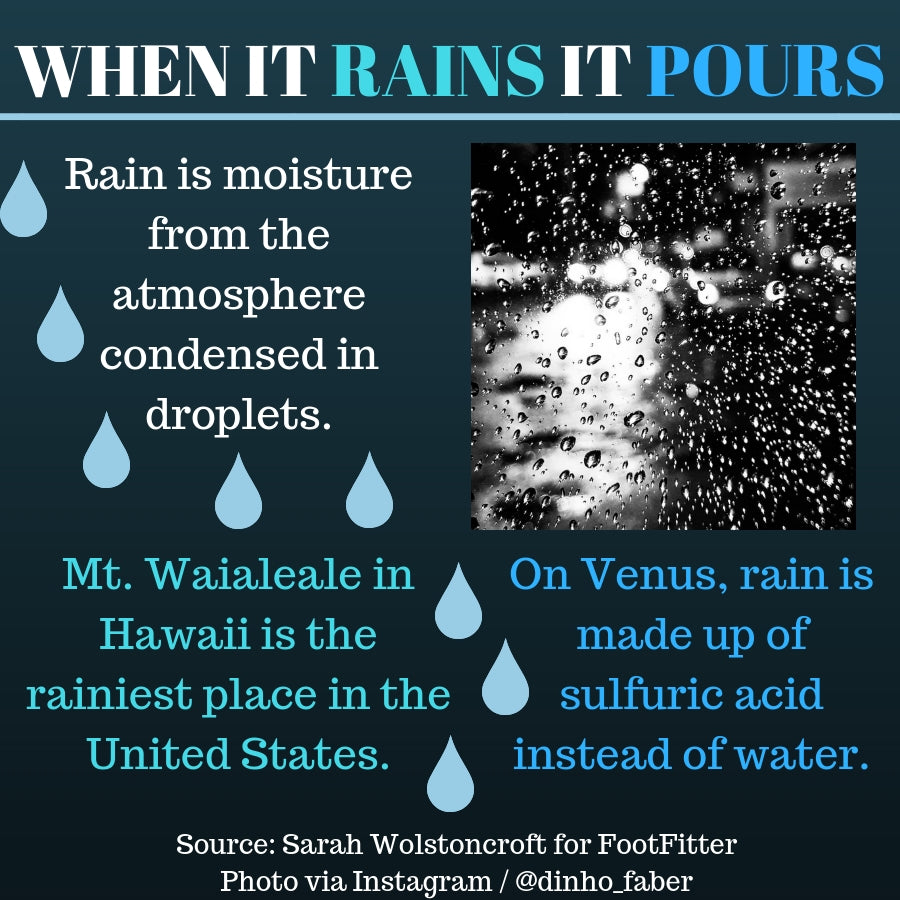 WHEN IT RAINS IT POURS

Rain is moisture from the atmosphere condensed in droplets.

Mt. Waialeale in Hawaii is the rainiest place in the United States.

On Venus, rain is made up of sulfuric acid instead of water.

Source: Sarah Wolstoncroft for FootFitter
Photo via Instagram / @dinho_faber