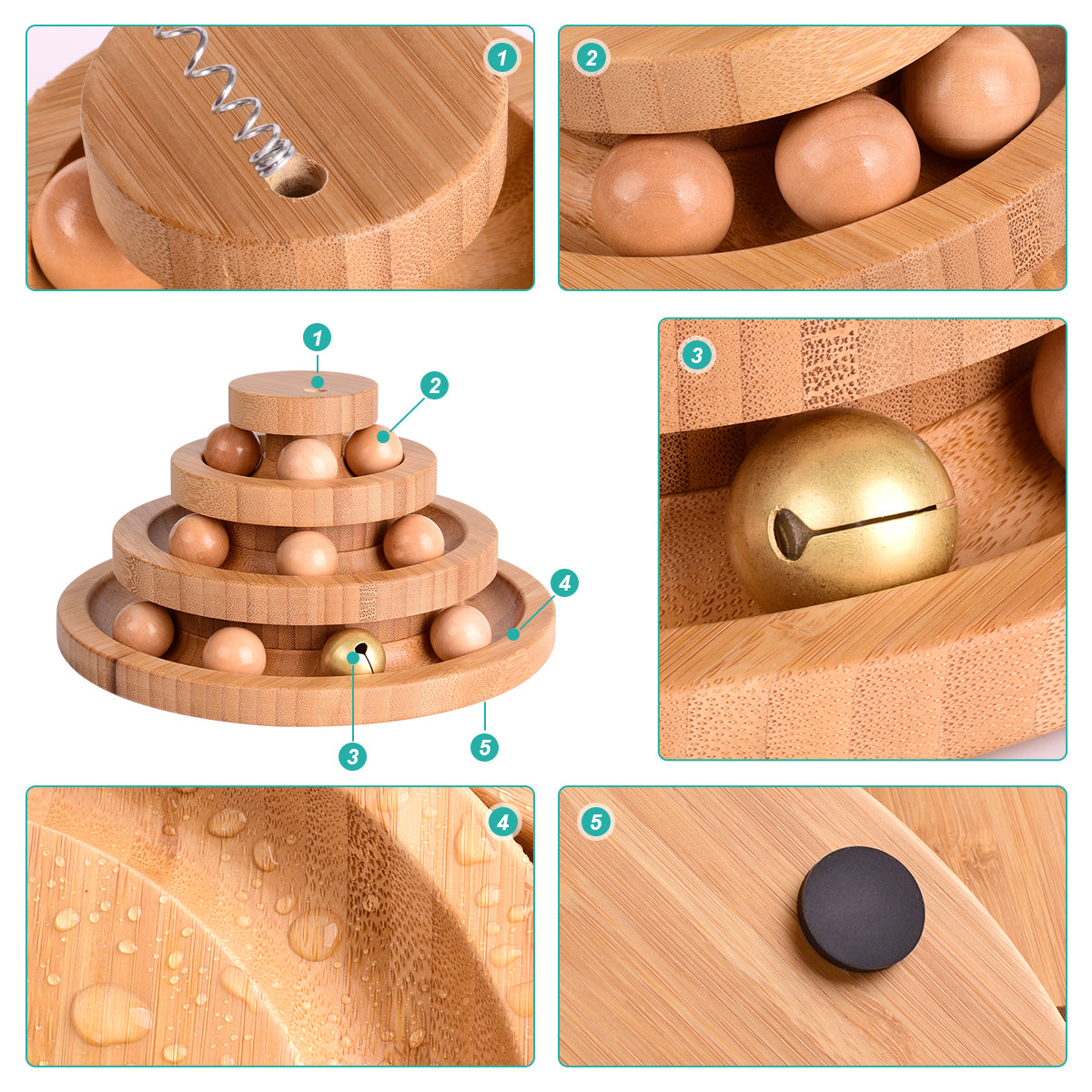 1
2
1
2
3
4
3
5
4
5