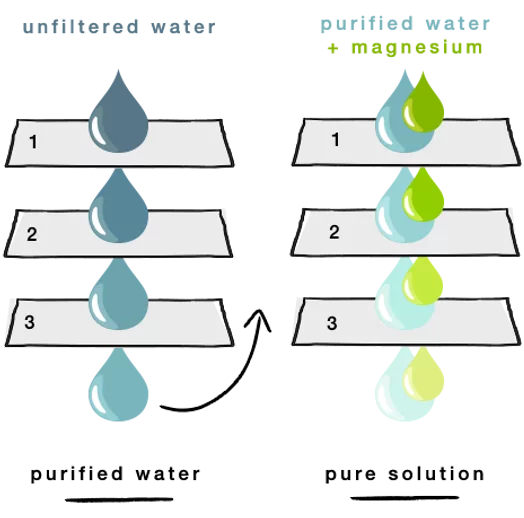 unfiltered water

1

2

3

purified water

purified water
+ magnesium

1

2

3

pure solution