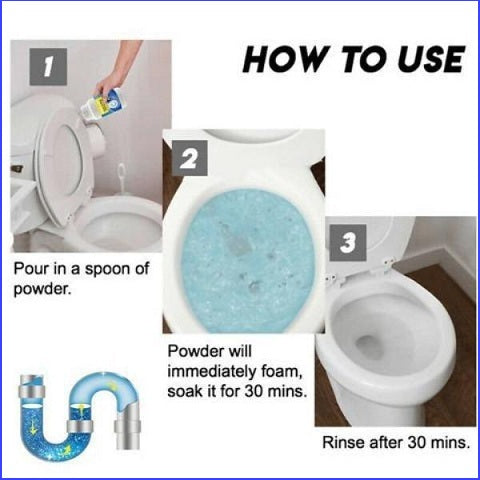 HOW TO USE

1

Pour in a spoon of powder.

2

Powder will immediately foam, soak it for 30 mins.

3

Rinse after 30 mins.