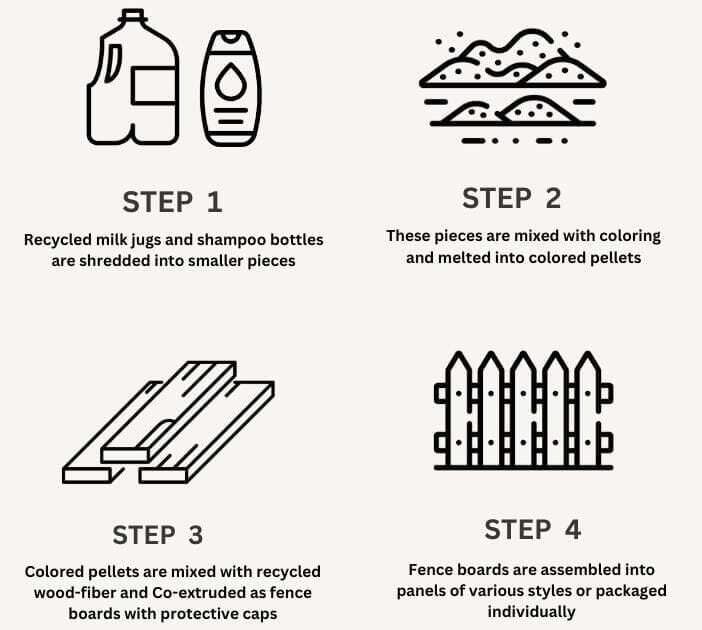 STEP 1
Recycled milk jugs and shampoo bottles are shredded into smaller pieces

STEP 2
These pieces are mixed with coloring and melted into colored pellets

STEP 3
Colored pellets are mixed with recycled wood-fiber and Co-extruded as fence boards with protective caps

STEP 4
Fence boards are assembled into panels of various styles or packaged individually