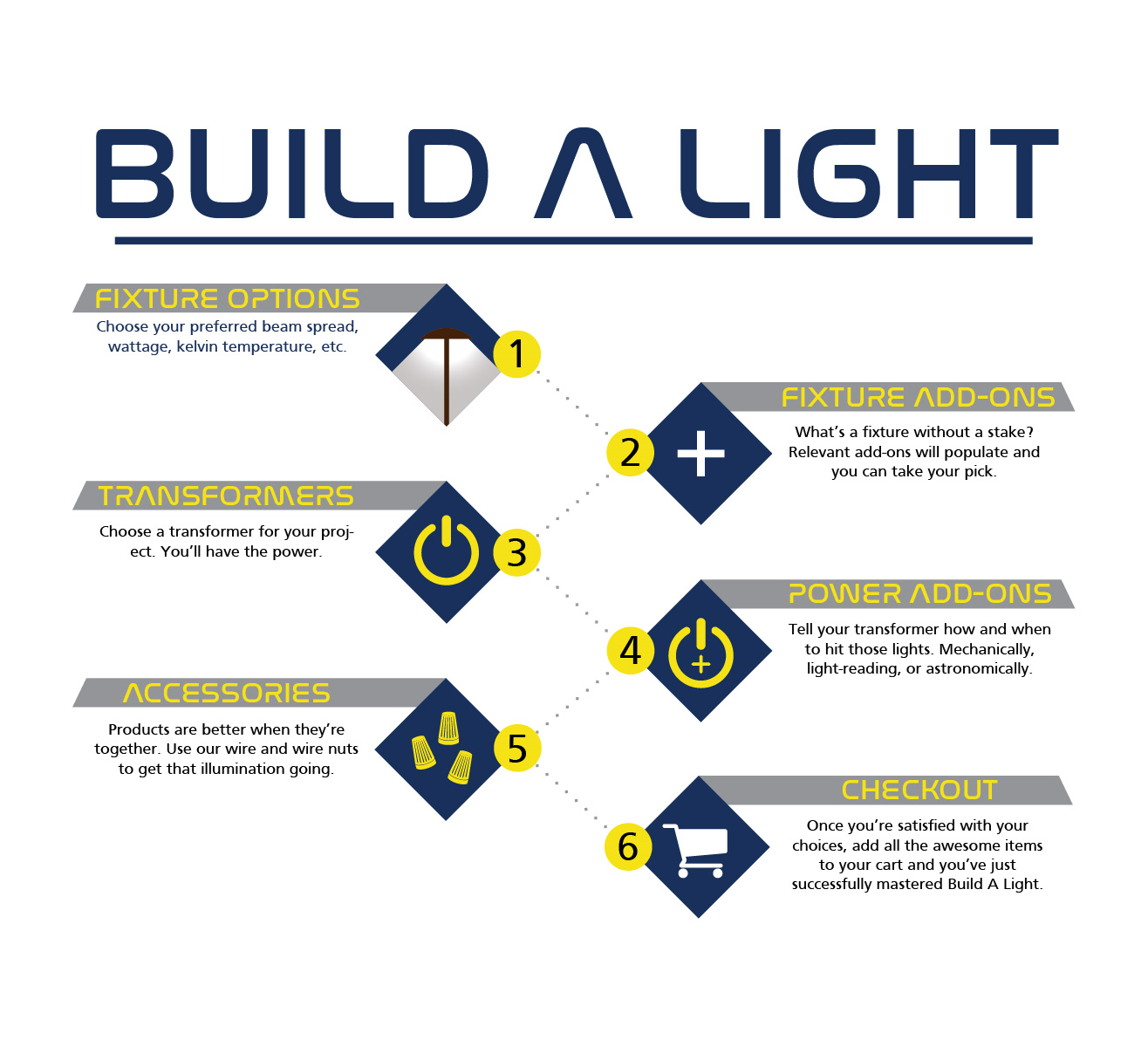 BUILD A LIGHT

FIXTURE OPTIONS
Choose your preferred beam spread, wattage, kelvin temperature, etc.

1

2

FIXTURE ADD-ONS
What's a fixture without a stake? Relevant add-ons will populate and you can take your pick.

TRANSFORMERS
Choose a transformer for your project. You'll have the power.

3

4

POWER ADD-ONS
Tell your transformer how and when to hit those lights. Mechanically, light-reading, or astronomically.

ACCESSORIES
Products are better when they're together. Use our wire and wire nuts to get that illumination going.

5

6

CHECKOUT
Once you're satisfied with your choices, add all the awesome items to your cart and you've just successfully mastered Build A Light.