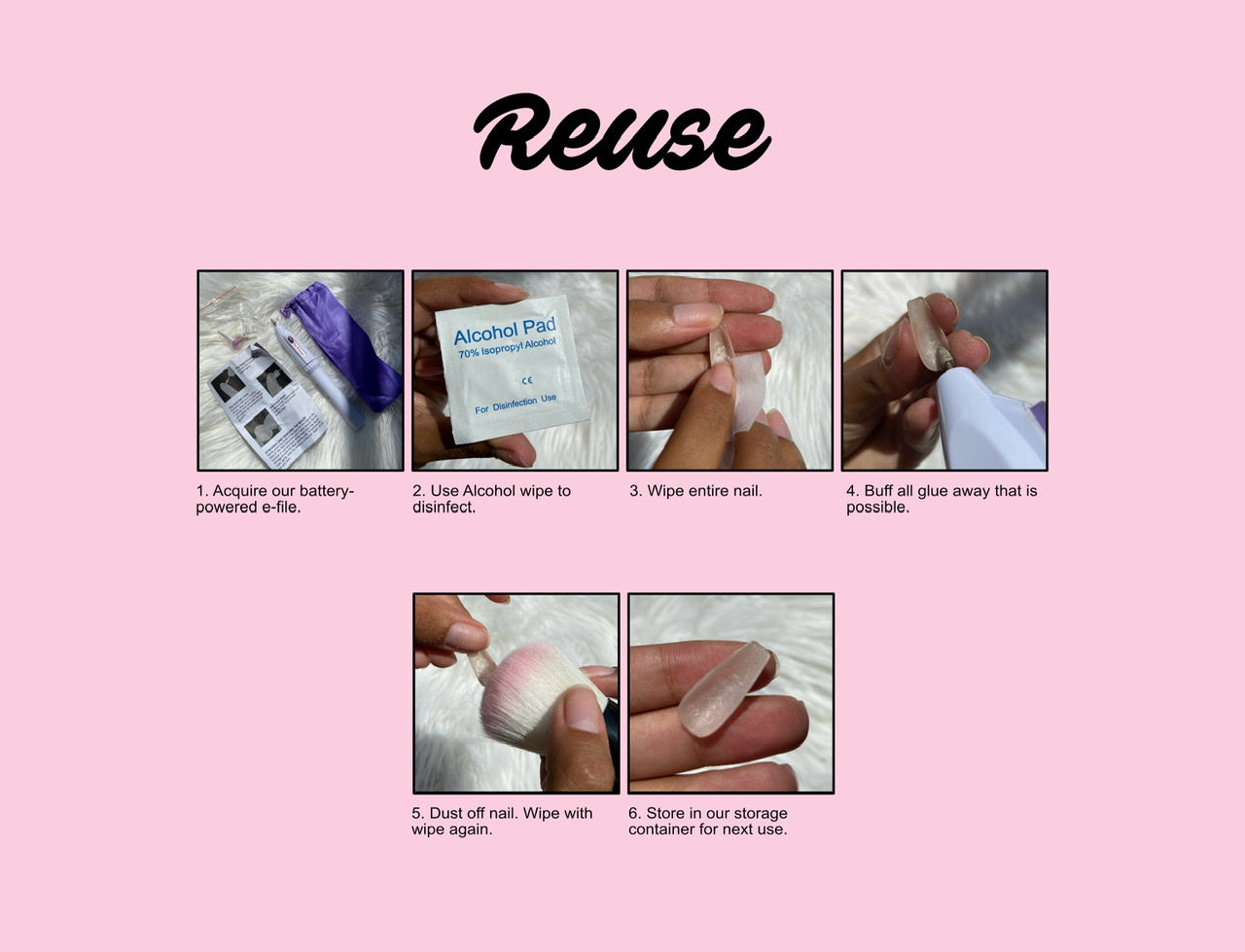 Reuse

Alcohol Pad
70% Isopropyl Alcohol
CE
For Disinfection Use

1. Acquire our battery-powered e-file.

2. Use Alcohol wipe to disinfect.

3. Wipe entire nail.

4. Buff all glue away that is possible.

5. Dust off nail. Wipe with wipe again.

6. Store in our storage container for next use.