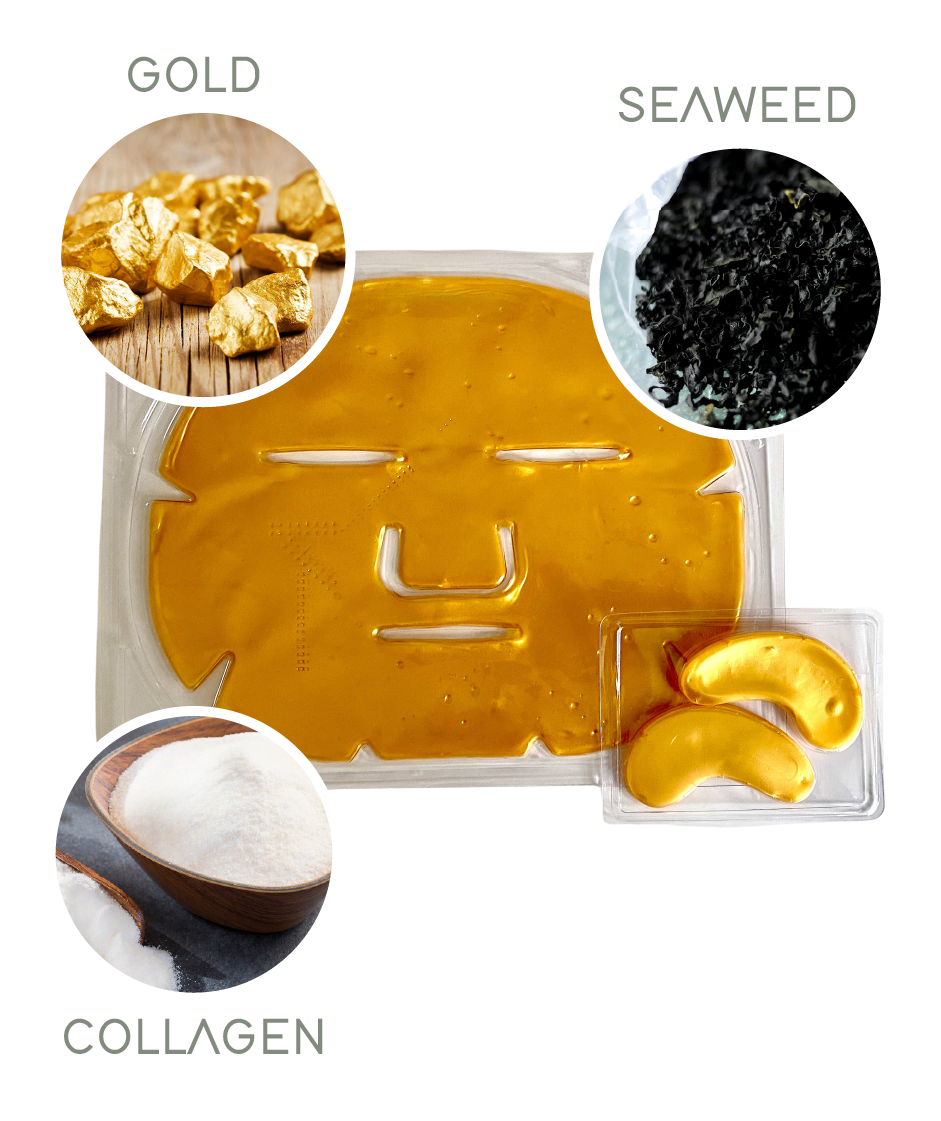 GOLD

SEAWEED

COLLAGEN