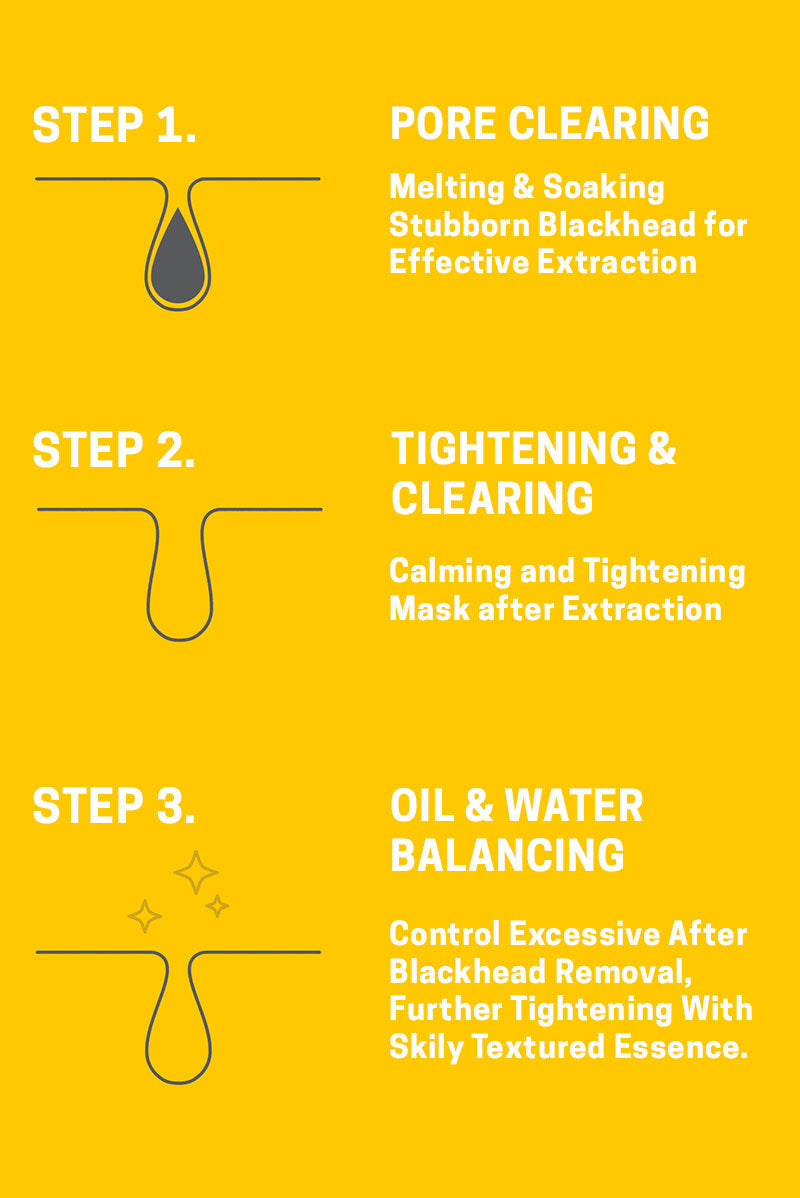 STEP 1.

PORE CLEARING

Melting & Soaking Stubborn Blackhead for Effective Extraction

STEP 2.

TIGHTENING & CLEARING

Calming and Tightening Mask after Extraction

STEP 3.

OIL & WATER BALANCING

Control Excessive After Blackhead Removal, Further Tightening With Skily Textured Essence.