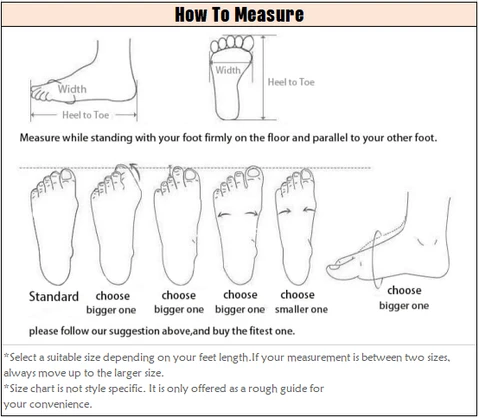 How To Measure

Width
Heel to Toe

Width
Heel to Toe

Measure while standing with your foot firmly on the floor and parallel to your other foot.

Standard

choose bigger one

choose bigger one

choose bigger one

choose smaller one

choose bigger one

please follow our suggestion above,and buy the fitest one.

*Select a suitable size depending on your feet length.If your measurement is between two sizes, always move up to the larger size.
*Size chart is not style specific. It is only offered as a rough guide for your convenience.