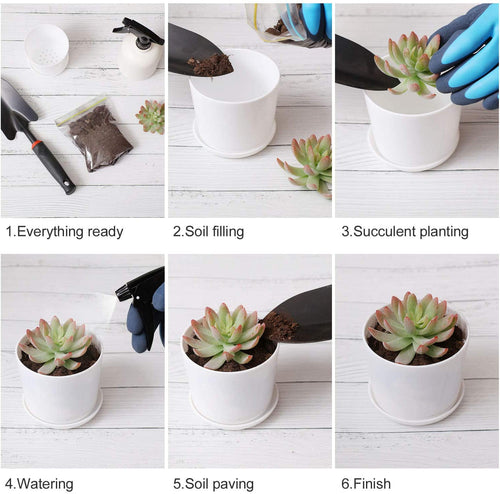 1.Everything ready

2.Soil filling

3.Succulent planting

4.Watering

5.Soil paving

6.Finish