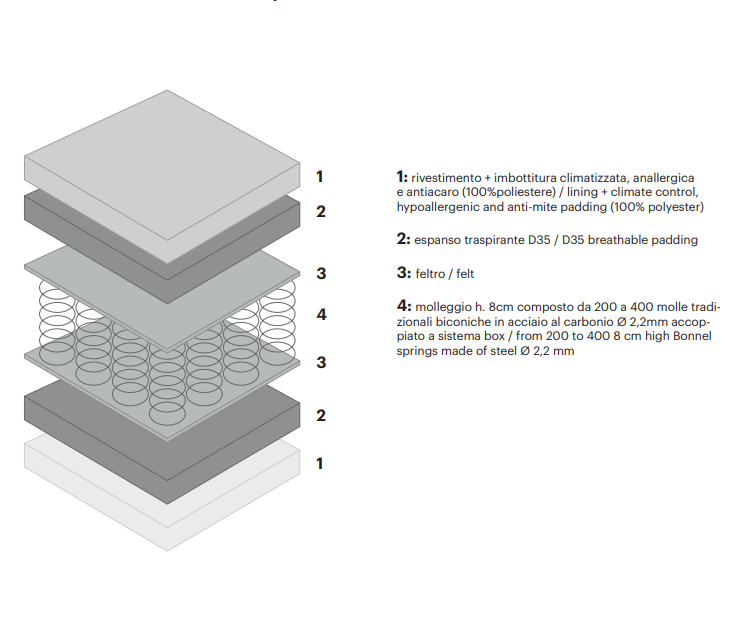 1
2
3
4
3
2
1

1: rivestimento + imbottitura climatizzata, anallergica e antiacaro (100%poliestere) / lining + climate control, hypoallergenic and anti-mite padding (100% polyester)

2: espanso traspirante D35 / D35 breathable padding

3: feltro / felt

4: molleggio h. 8cm composto da 200 a 400 molle tradizionali biconiche in acciaio al carbonio Ø 2,2mm accoppiato a sistema box / from 200 to 400 8 cm high Bonnel springs made of steel Ø 2,2 mm