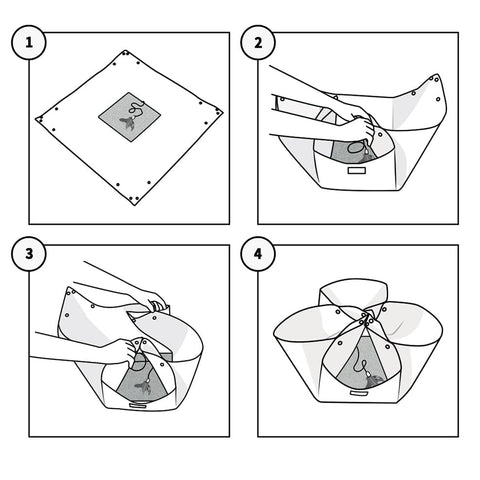 1

2

3

4