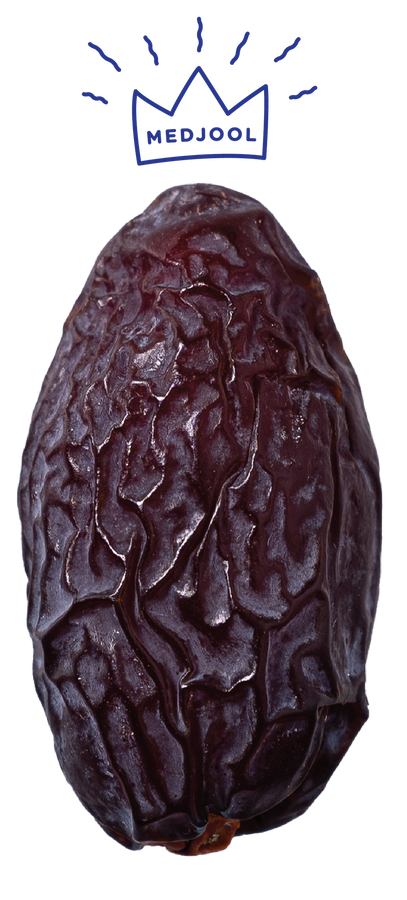 MEDJOOL