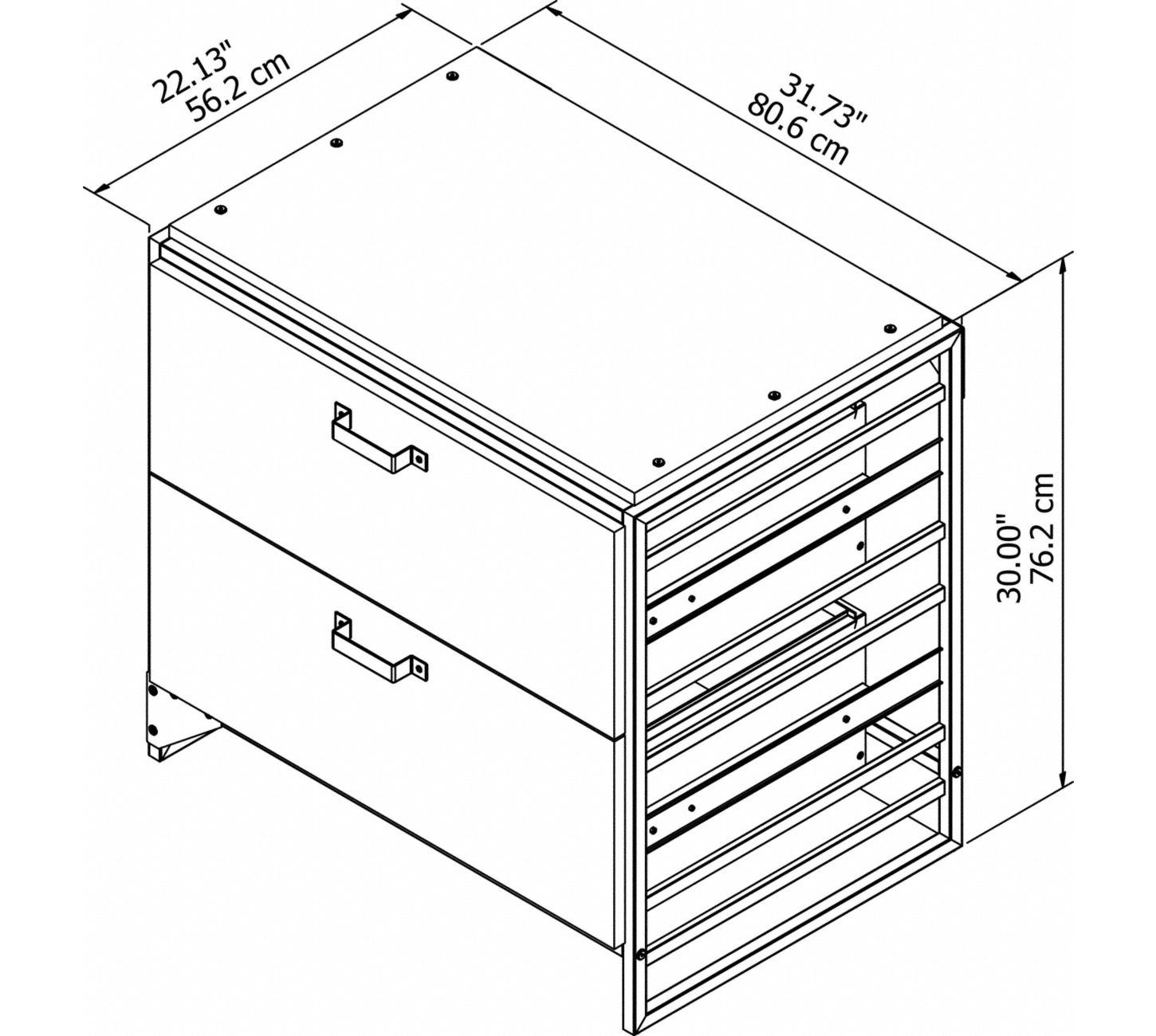 22.13"
56.2 cm

31.73"
80.6 cm

30.00"
76.2 cm