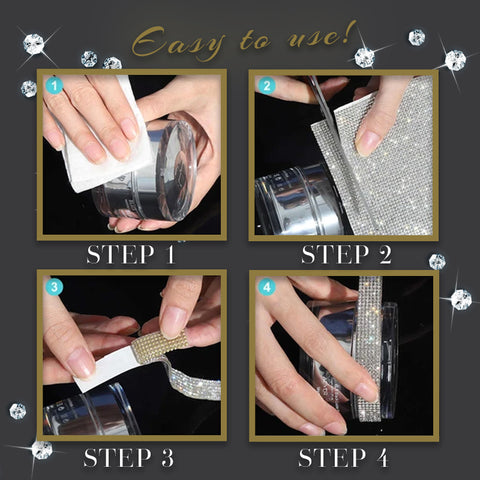 Easy to use!

1

STEP 1

2

STEP 2

3

STEP 3

4

STEP 4