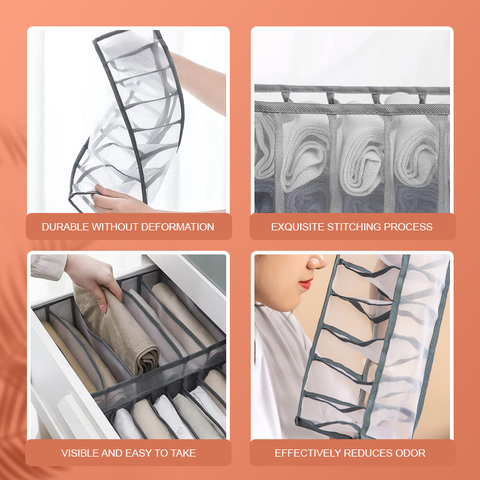 DURABLE WITHOUT DEFORMATION

EXQUISITE STITCHING PROCESS

VISIBLE AND EASY TO TAKE

EFFECTIVELY REDUCES ODOR