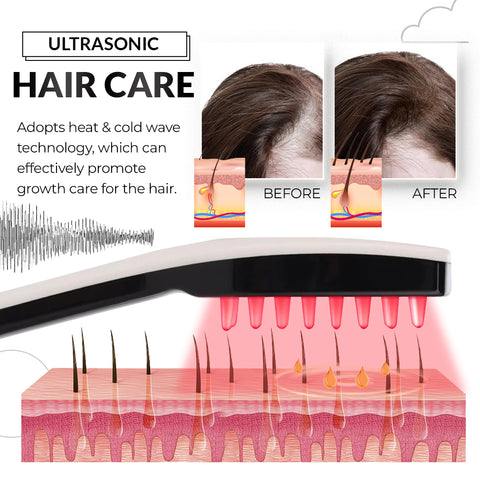 ULTRASONIC
HAIR CARE

Adopts heat & cold wave technology, which can effectively promote growth care for the hair.

BEFORE

AFTER