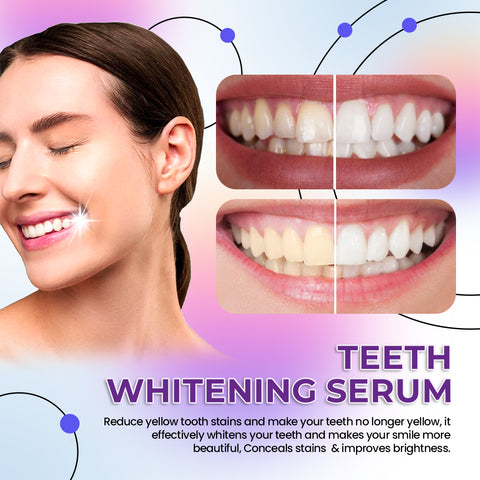 TEETH
WHITENING SERUM

Reduce yellow tooth stains and make your teeth no longer yellow, it effectively whitens your teeth and makes your smile more beautiful, Conceals stains & improves brightness.