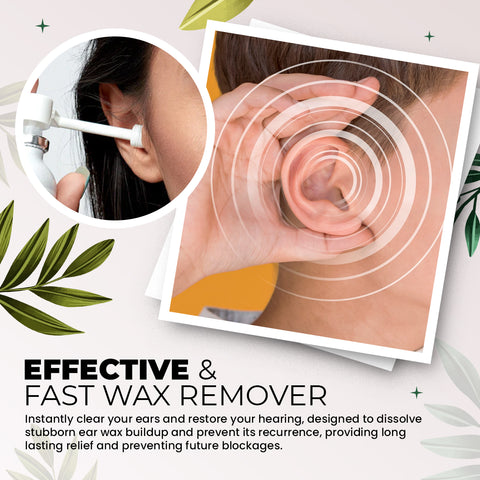 EFFECTIVE &
FAST WAX REMOVER

Instantly clear your ears and restore your hearing, designed to dissolve stubborn ear wax buildup and prevent its recurrence, providing long lasting relief and preventing future blockages.