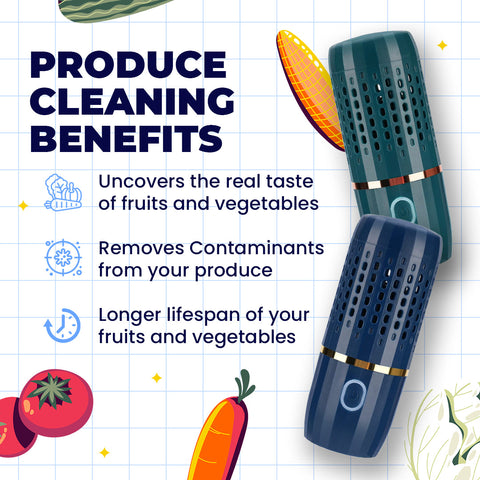 PRODUCE CLEANING BENEFITS

Uncovers the real taste of fruits and vegetables

Removes Contaminants from your produce

Longer lifespan of your fruits and vegetables