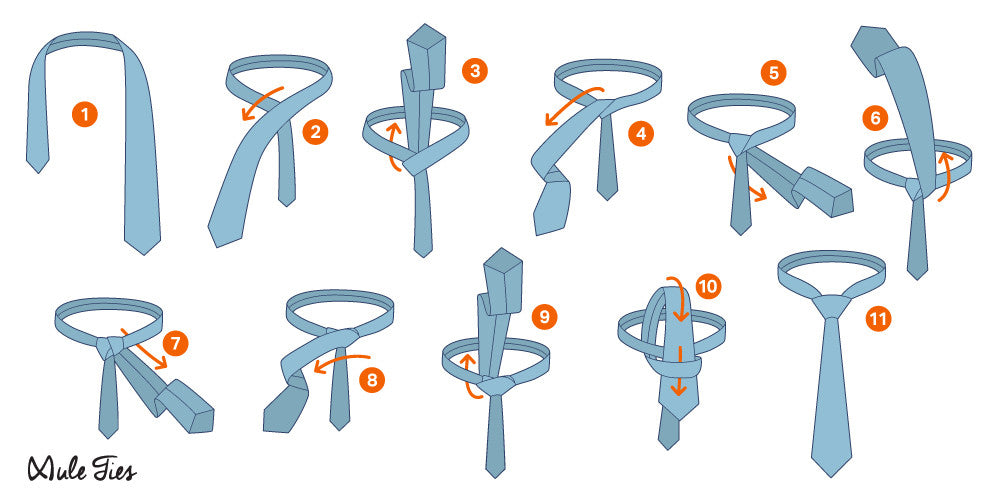 1
2
3
4
5
6
7
8
9
10
11
Mule Ties