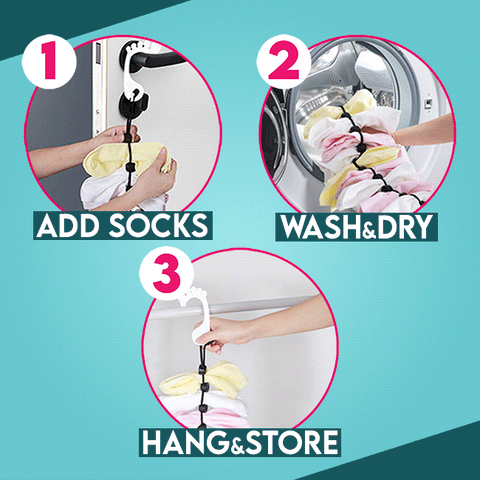 1
ADD SOCKS

2
WASH&DRY

3
HANG&STORE